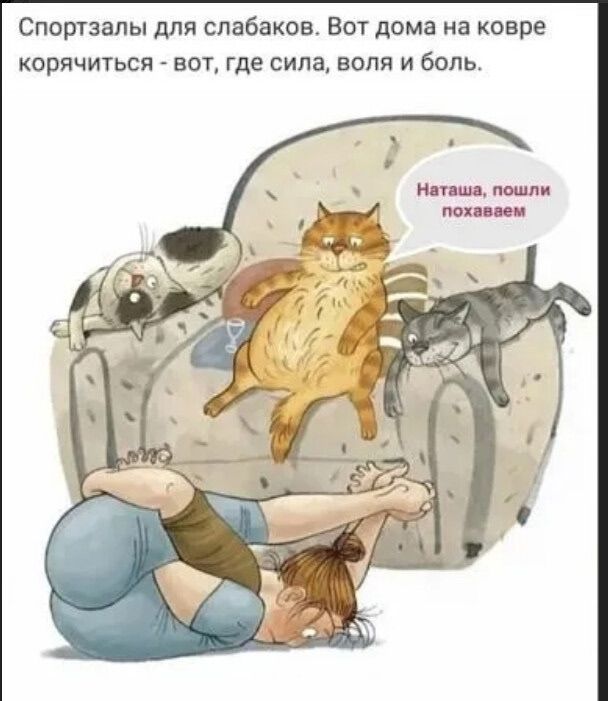 Спортзалы для слабаков. Вот дома на ковре корячиться - вот, где сила, воля и боль.

Наташа, пошли похаваем