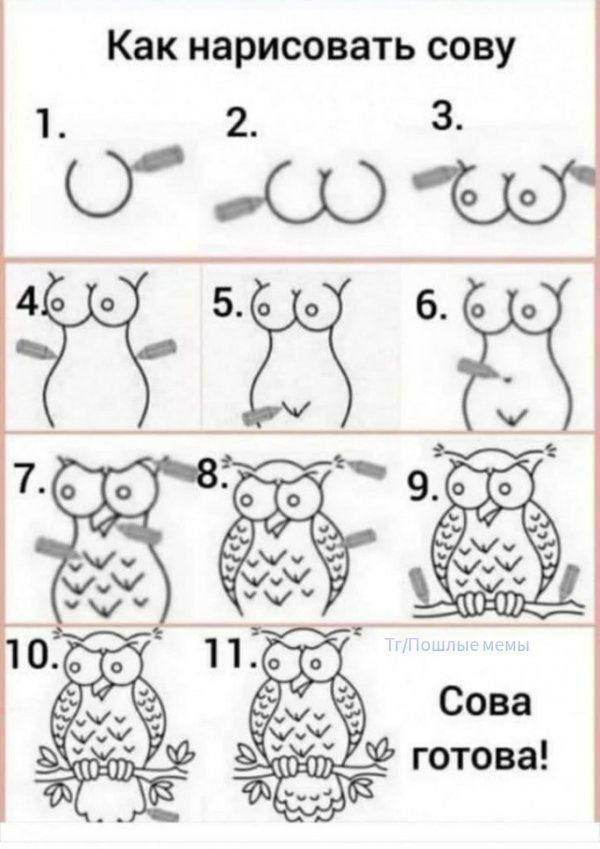 Как нарисовать сову

1.

2.

3.

4.

5.

6.

7.

8.

9.

10.

11.

Тг/Пошлые мемы

Сова готова!