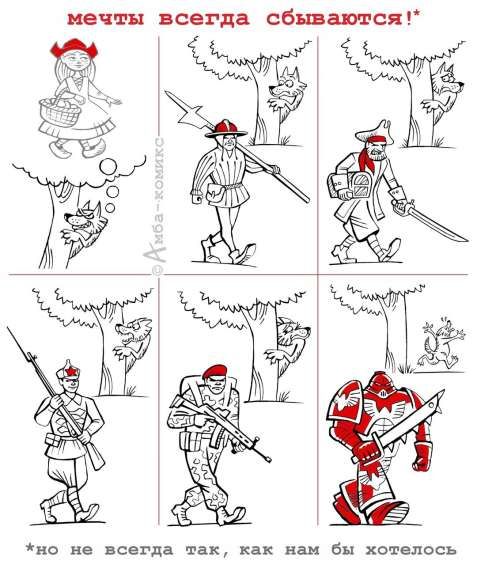 мечты всегда сбываются!*

© Амба-комикс

*но не всегда так, как нам бы хотелось