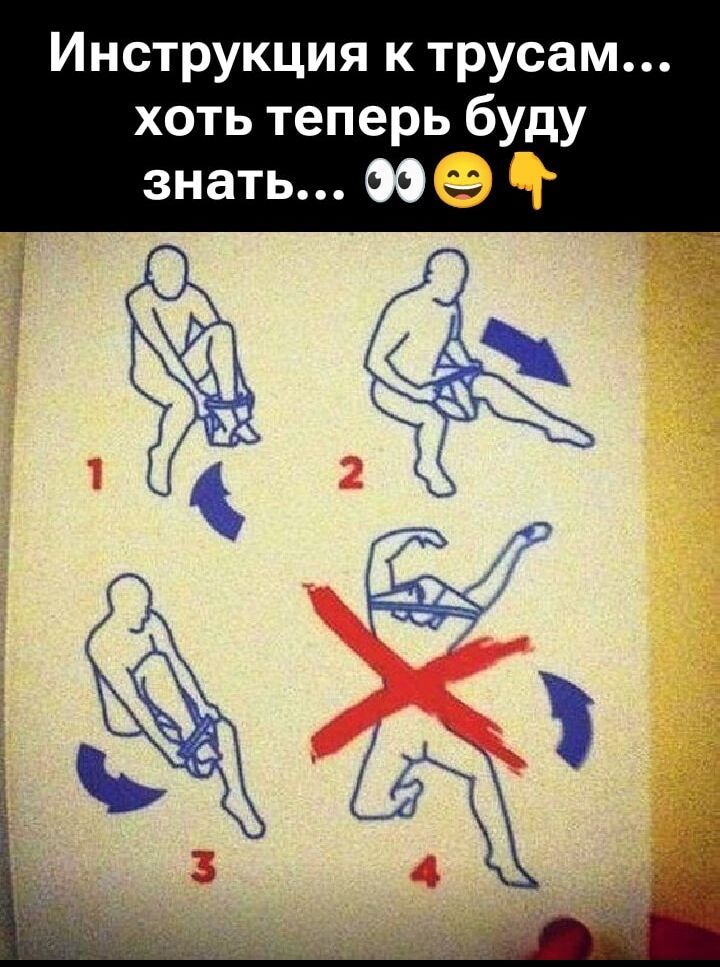 Инструкция к трусам... хоть теперь буду знать... 👀😄👇

1

2

3

4