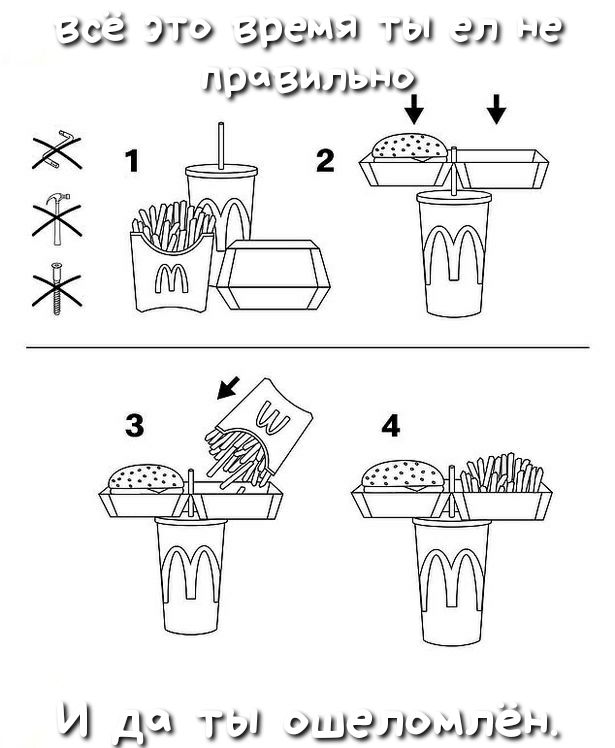 всё это время ты ел не правильно

1

2

3

4

И да ты ошеломлён.