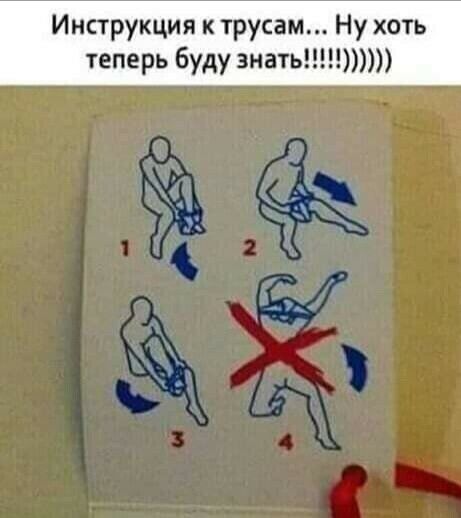 Инструкция к трусам... Ну хоть теперь буду знать!!!!!))))))

1

2

3

4