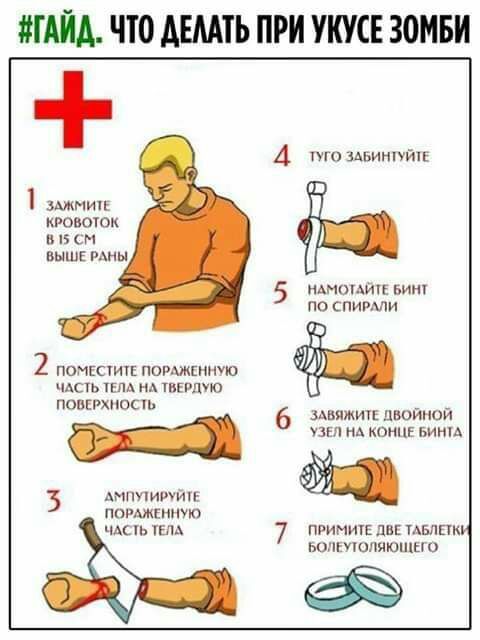 #ГАЙД. ЧТО ДЕЛАТЬ ПРИ УКУСЕ ЗОМБИ

1 ЗАЖМИТЕ КРОВОТОК В 15 СМ ВЫШЕ РАНЫ

2 ПОМЕСТИТЕ ПОРАЖЕННУЮ ЧАСТЬ ТЕЛА НА ТВЕРДУЮ ПОВЕРХНОСТЬ

3 АМПУТИРУЙТЕ ПОРАЖЕННУЮ ЧАСТЬ ТЕЛА

4 ТУГО ЗАБИНТУЙТЕ

5 НАМОТАЙТЕ БИНТ ПО СПИРАЛИ

6 ЗАВЯЖИТЕ ДВОЙНОЙ УЗЕЛ НА КОНЦЕ БИНТА

7 ПРИМИТЕ ДВЕ ТАБЛЕТКИ БОЛЕУТОЛЯЮЩЕГО