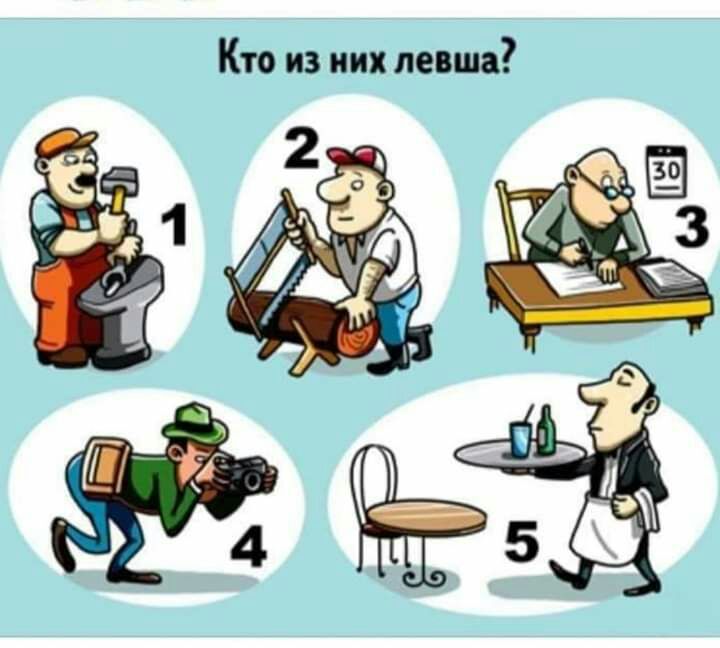 Кто из них левша?

1

2

30

3

4

5