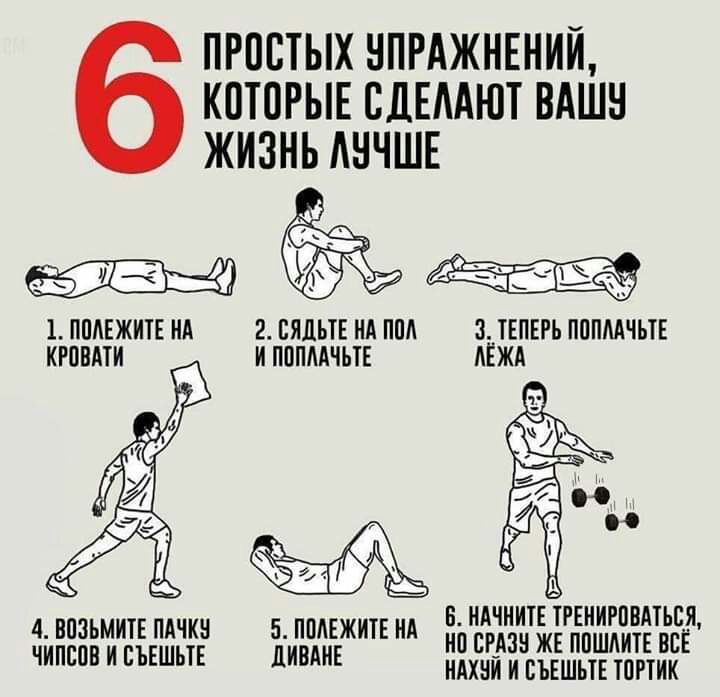 6 ПРОСТЫХ УПРАЖНЕНИЙ, КОТОРЫЕ СДЕЛАЮТ ВАШУ ЖИЗНЬ ЛУЧШЕ

1. ПОЛЕЖИТЕ НА КРОВАТИ

2. СЯДЬТЕ НА ПОЛ И ПОПЛАЧЬТЕ

3. ТЕПЕРЬ ПОПЛАЧЬТЕ ЛЁЖА

4. ВОЗЬМИТЕ ПАЧКУ ЧИПСОВ И СЪЕШЬТЕ

5. ПОЛЕЖИТЕ НА ДИВАНЕ

6. НАЧНИТЕ ТРЕНИРОВАТЬСЯ, НО СРАЗУ ЖЕ ПОШЛИТЕ ВСЁ НАХУЙ И СЪЕШЬТЕ ТОРТИК