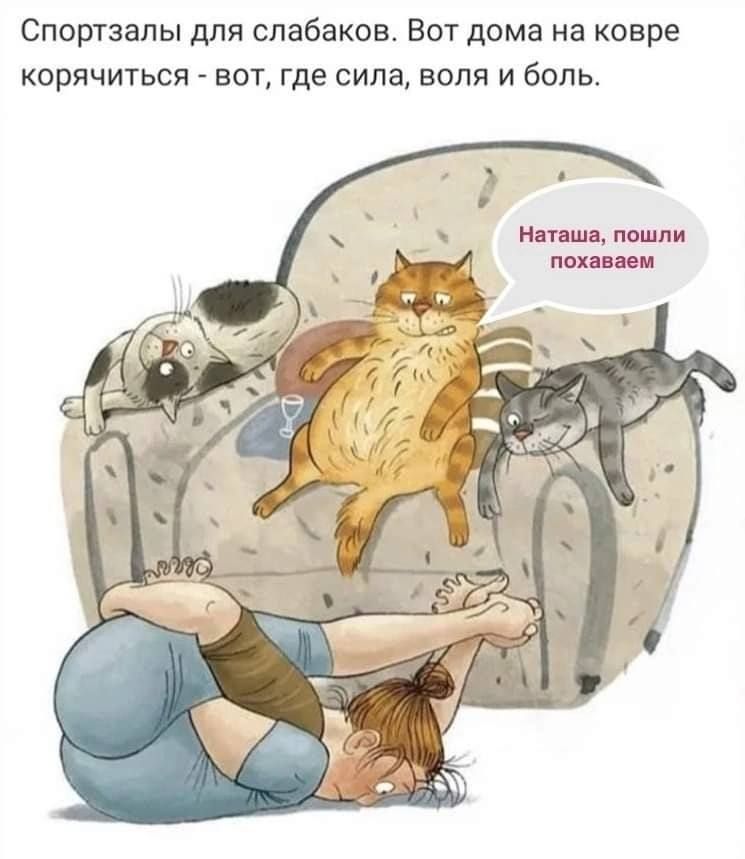 Спортзалы для слабаков. Вот дома на ковре корячиться - вот, где сила, воля и боль.

Наташа, пошли похаваем