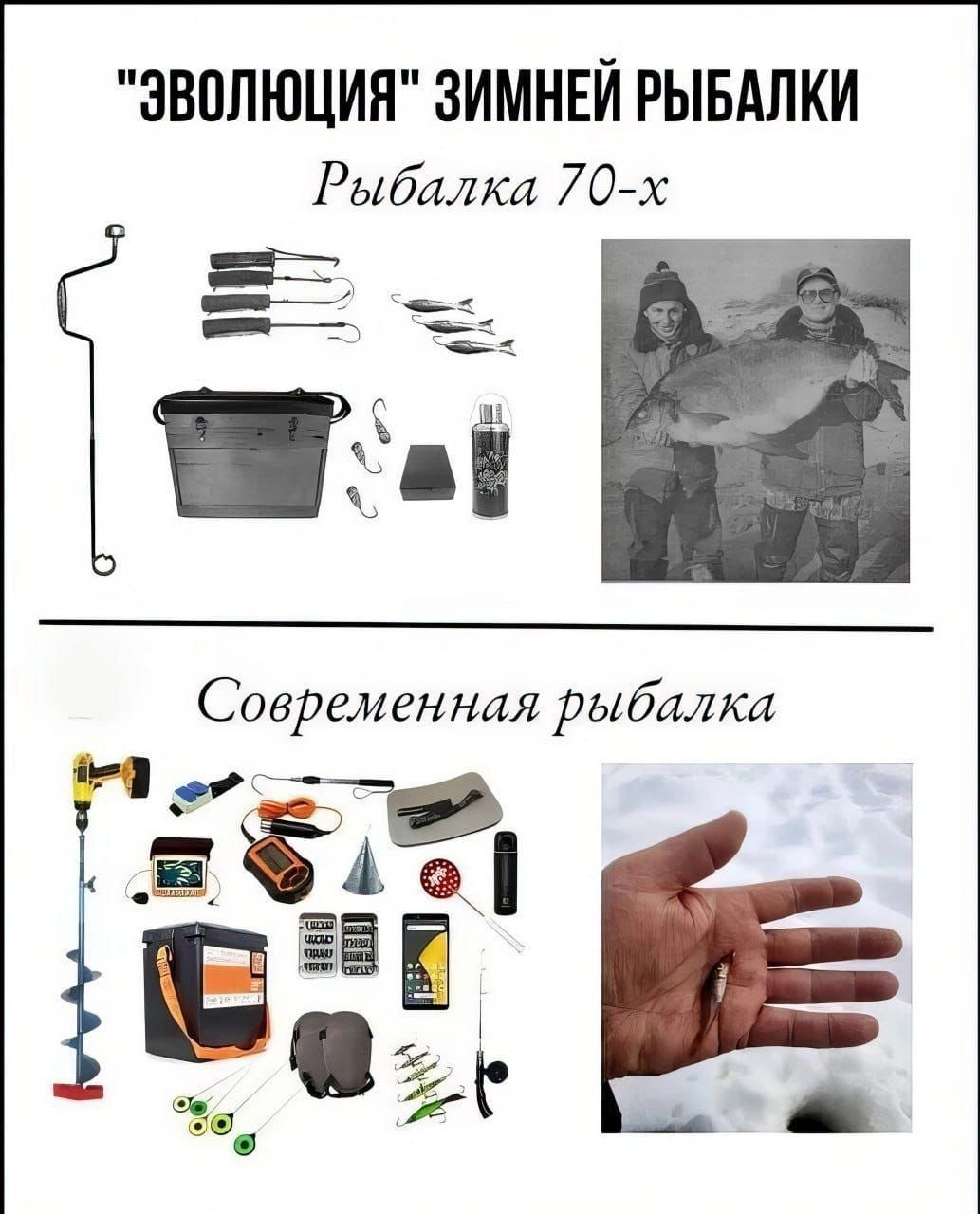 "ЭВОЛЮЦИЯ" ЗИМНЕЙ РЫБАЛКИ

Рыбалка 70-х

Современная рыбалка