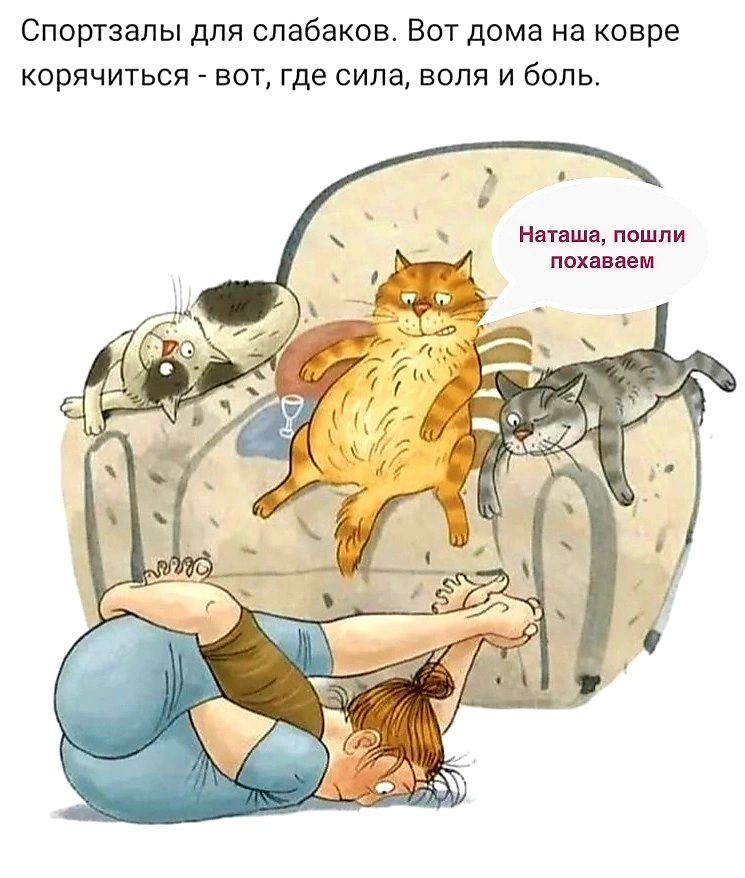 Спортзалы для слабаков. Вот дома на ковре корячиться - вот, где сила, воля и боль.

Наташа, пошли похаваем