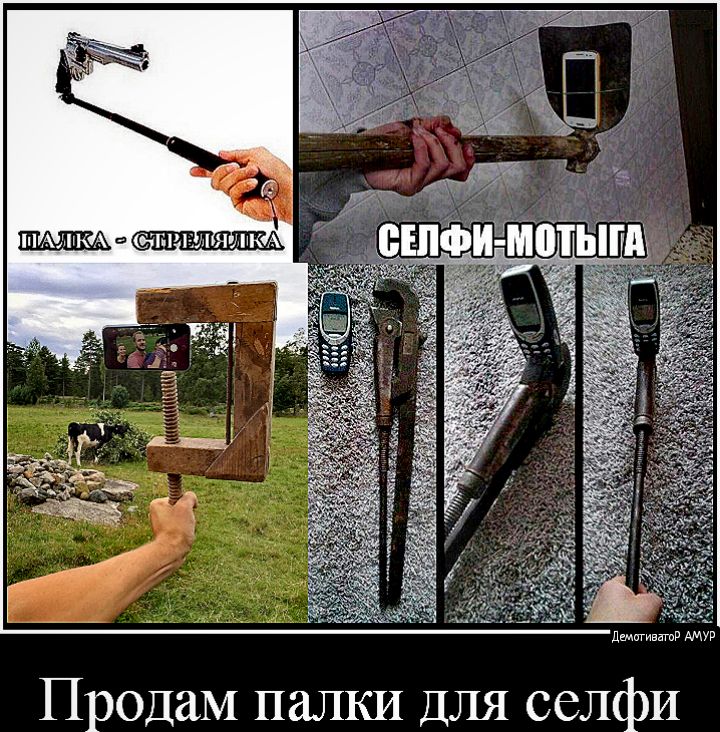 ПАЛКА - СТРЕЛЯЛКА

СЕЛФИ-МОТЫГА

ДемотиватоР АМУР

Продам палки для селфи