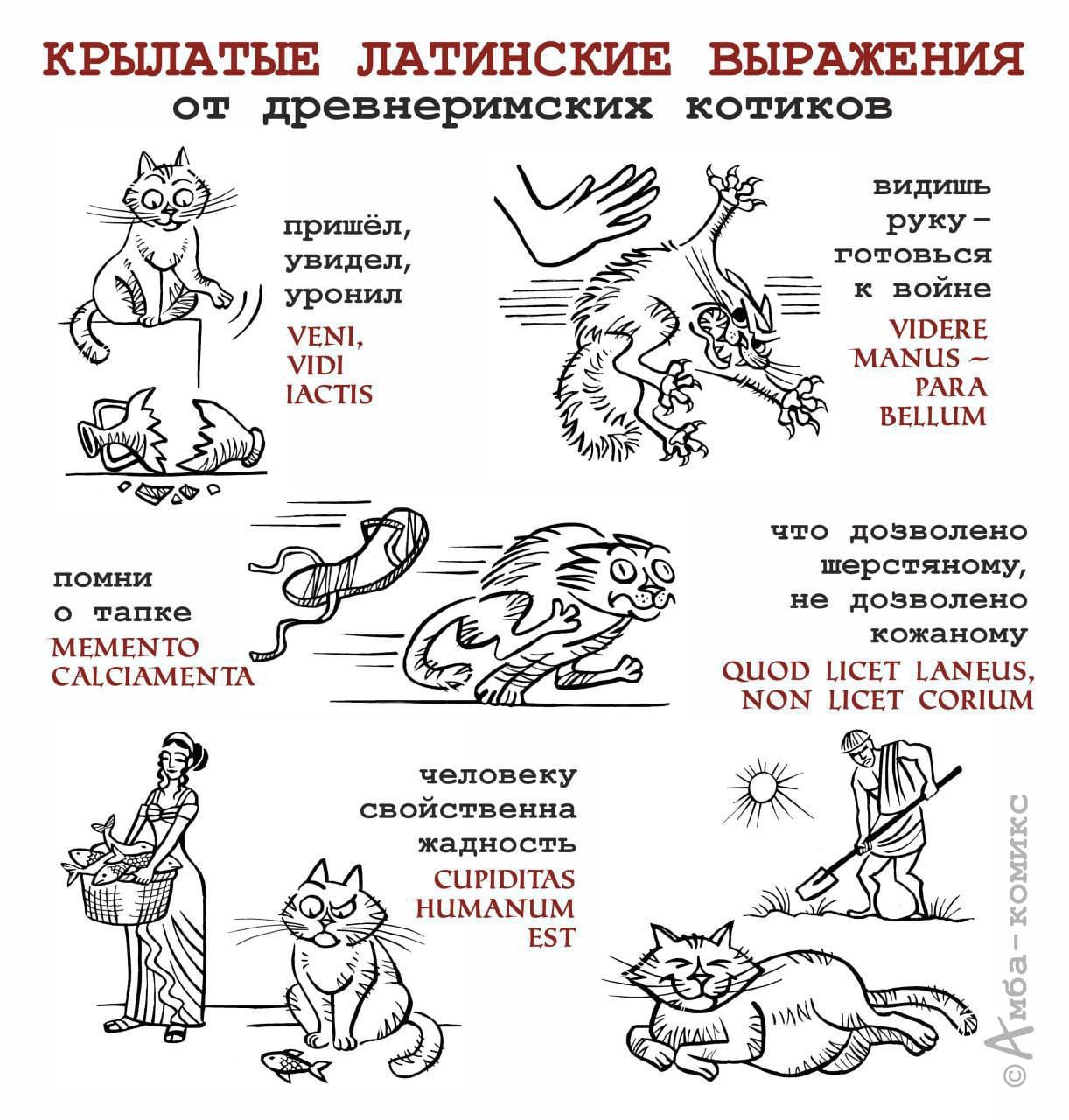 КРЫЛАТЫЕ ЛАТИНСКИЕ ВЫРАЖЕНИЯ
от древнеримских котиков

пришёл, увидел, уронил
VENI, VIDI IACTIS

видишь руку – готовься к войне
VIDERE MANUS – PARA BELLUM

помни о тапке
MEMENTO CALCIAMENTA

что дозволено шерстяному, не дозволено кожаному
QUOD LICET LANEUS, NON LICET CORIUM

человеку свойственна жадность
CUPIDITAS HUMANUM EST

© Амба-комикс