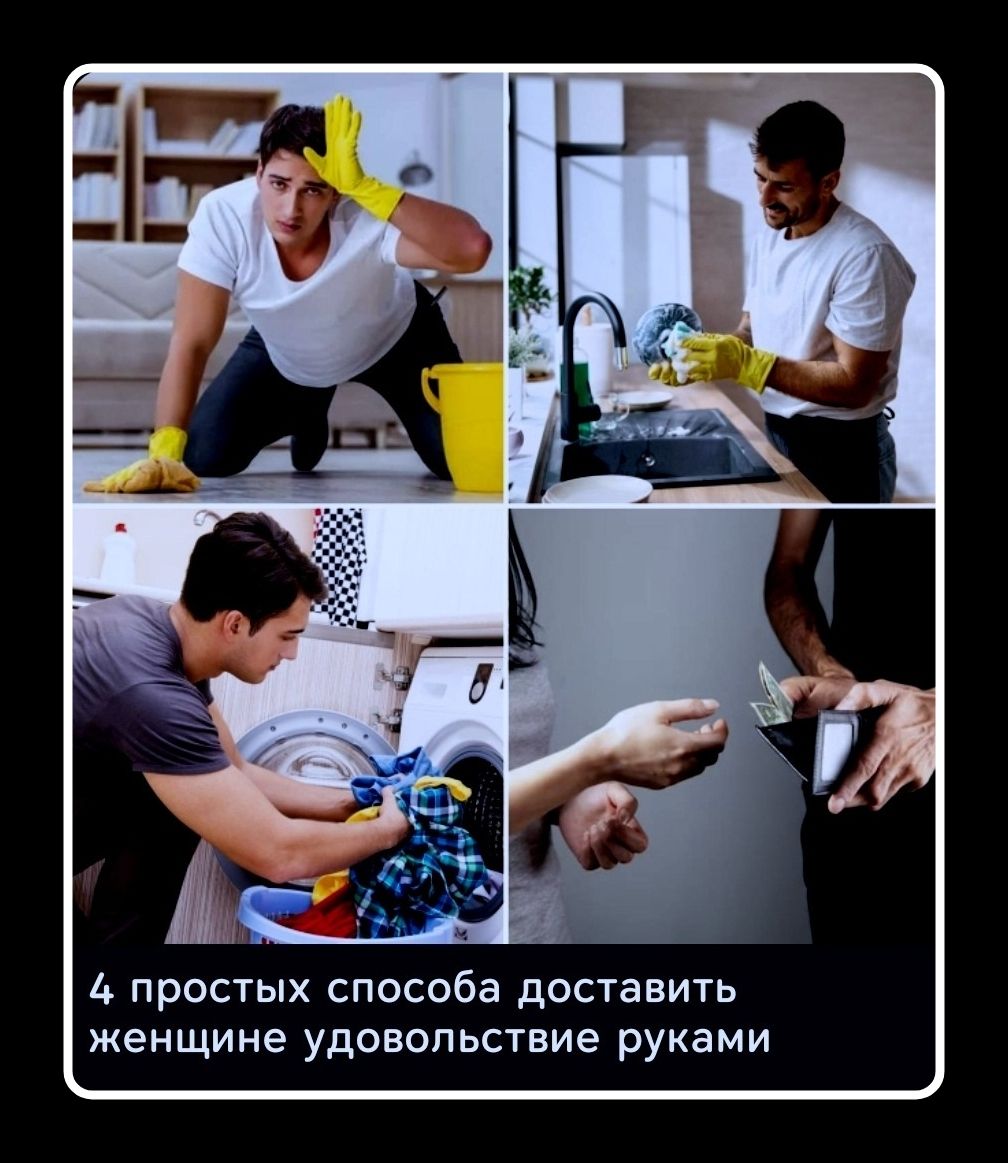 4 простых способа доставить женщине удовольствие руками