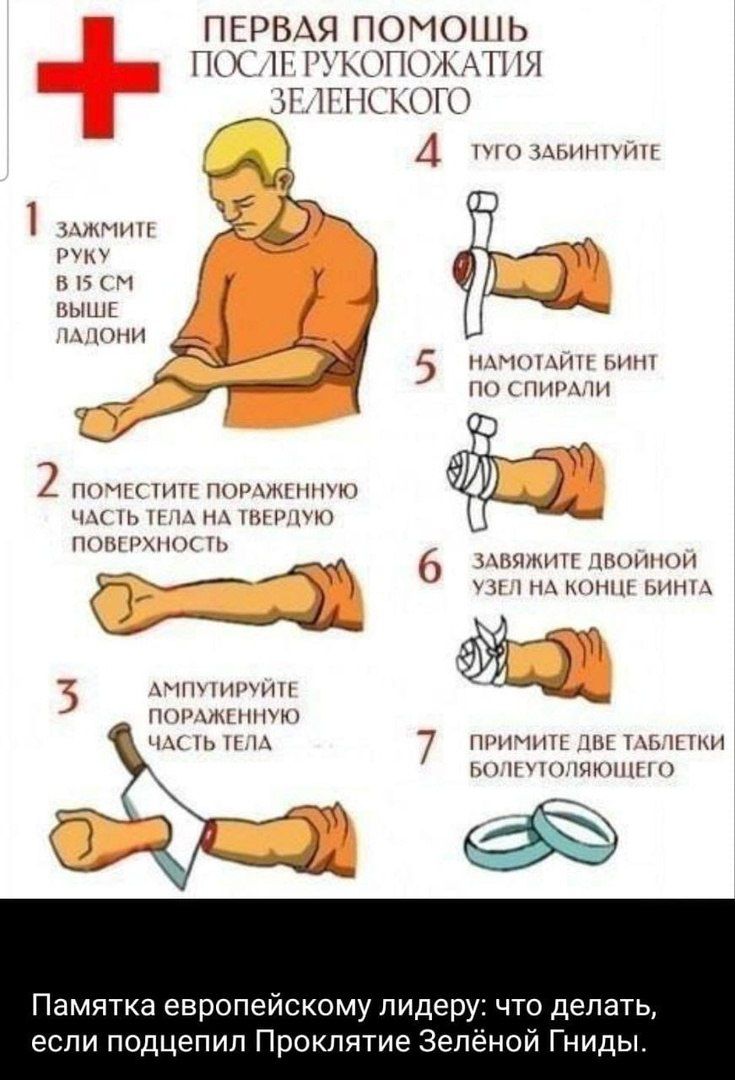 ПЕРВАЯ ПОМОЩЬ
ПОСЛЕ РУКОПОЖАТИЯ
ЗЕЛЕНСКОГО

1 ЗАЖМИТЕ РУКУ В 15 СМ ВЫШЕ ЛАДОНИ

2 ПОМЕСТИТЕ ПОРАЖЕННУЮ ЧАСТЬ ТЕЛА НА ТВЕРДУЮ ПОВЕРХНОСТЬ

3 АМПУТИРУЙТЕ ПОРАЖЕННУЮ ЧАСТЬ ТЕЛА

4 ТУГО ЗАБИНТУЙТЕ

5 НАМОТАЙТЕ БИНТ ПО СПИРАЛИ

6 ЗАВЯЖИТЕ ДВОЙНОЙ УЗЕЛ НА КОНЦЕ БИНТА

7 ПРИМИТЕ ДВЕ ТАБЛЕТКИ БОЛЕУТОЛЯЮЩЕГО

Памятка европейскому лидеру: что делать, если подцепил Проклятие Зелёной Гниды.