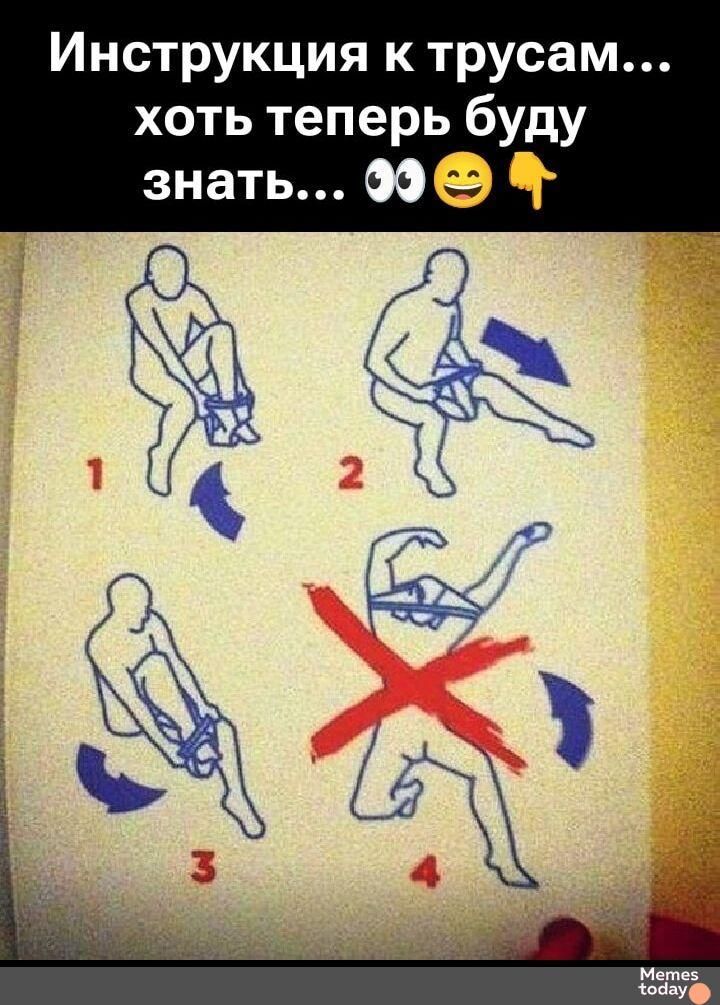 Инструкция к трусам... хоть теперь буду знать... 👀😄👇

1

2

3

4

Memes today