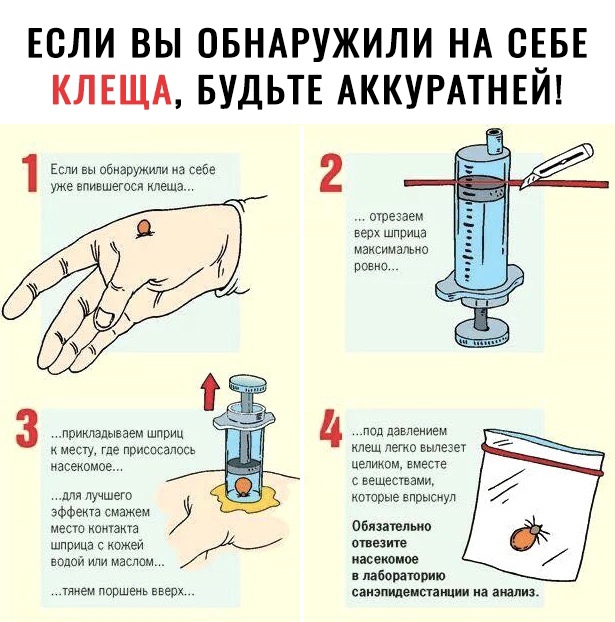 ЕСЛИ ВЫ ОБНАРУЖИЛИ НА СЕБЕ КЛЕЩА, БУДЬТЕ АККУРАТНЕЙ!

1 Если вы обнаружили на себе уже впившегося клеща...

2 ... отрезаем верх шприца максимально ровно...

3 ...прикладываем шприц к месту, где присосалось насекомое...

...для лучшего эффекта смажем место контакта шприца с кожей водой или маслом...

...тянем поршень вверх...

4 ...под давлением клещ легко вылезет целиком, вместе с веществами, которые впрыснул

Обязательно отвезите насекомое в лабораторию санэпидемстанции на анализ.