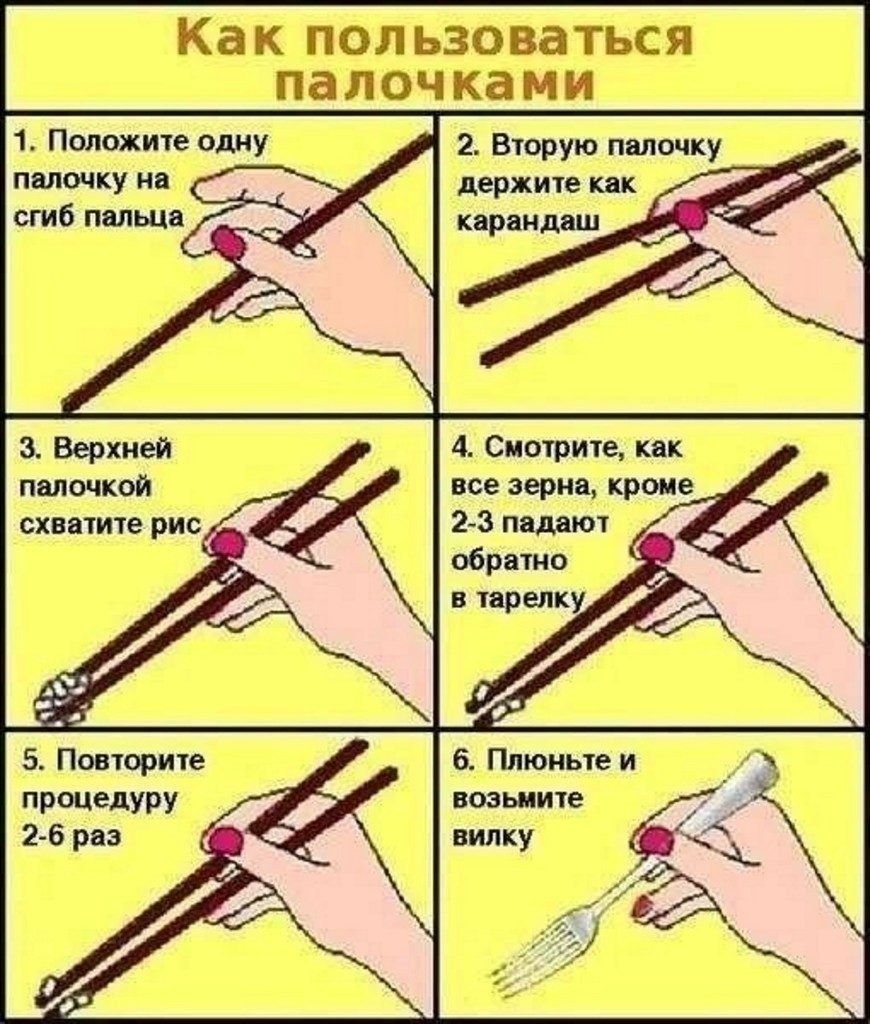 Как пользоваться палочками

1. Положите одну палочку на сгиб пальца

2. Вторую палочку держите как карандаш

3. Верхней палочкой схватите рис

4. Смотрите, как все зерна, кроме 2-3 падают обратно в тарелку

5. Повторите процедуру 2-6 раз

6. Плюньте и возьмите вилку